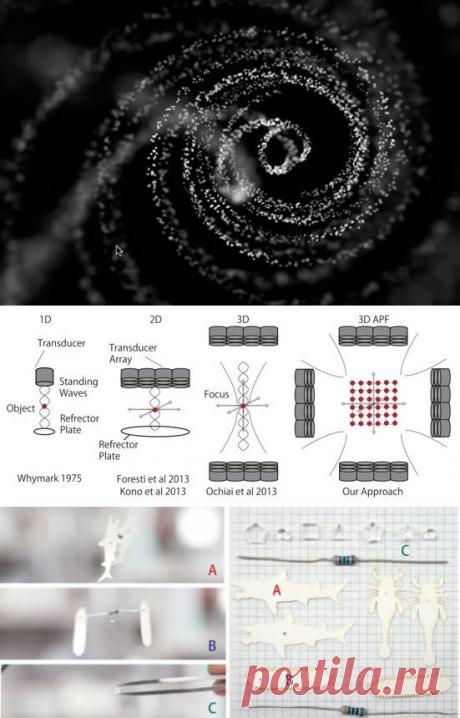 1D

Transducer

Standing Waves

Object

Refrector Plate

Whymark 1975

2D

Transducer Array

Refrector Plate

Foresti et al 2013
Kono et al 2013

3D

Focus

Ochiai et al 2013

3D APF

Our Approach

A

B

C

C

A

B

postila.ru