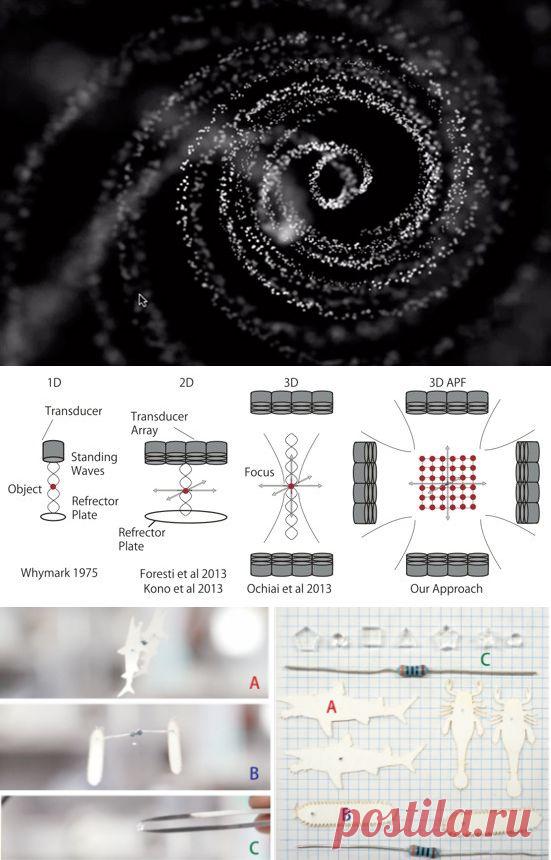 1D

Transducer

Standing Waves

Object

Refrector Plate

Whymark 1975

2D

Transducer Array

Refrector Plate

Foresti et al 2013
Kono et al 2013

3D

Focus

Ochiai et al 2013

3D APF

Our Approach

A

B

C

C

A

B

postila.ru