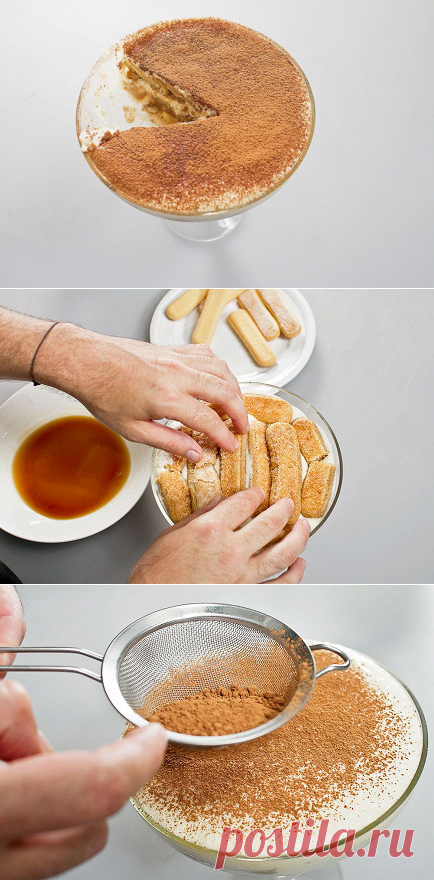 postila.ru