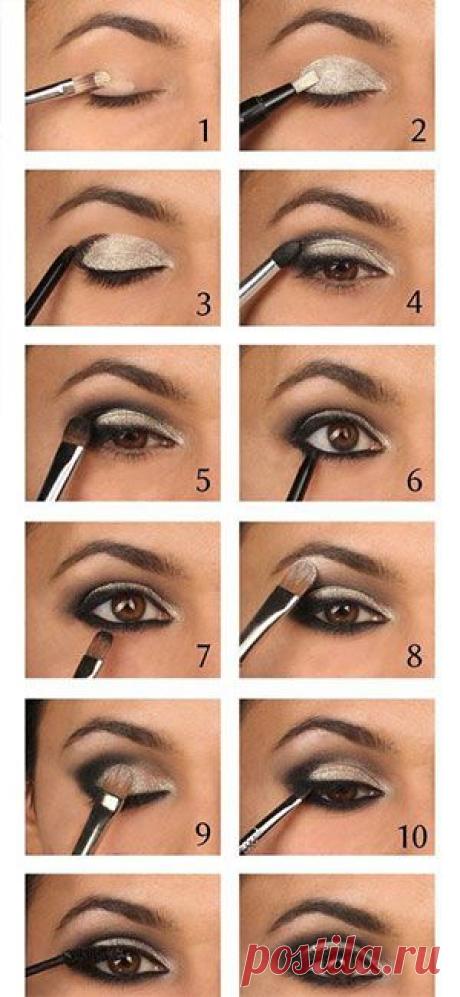 1
2
3
4
5
6
7
8
9
10
postila.ru