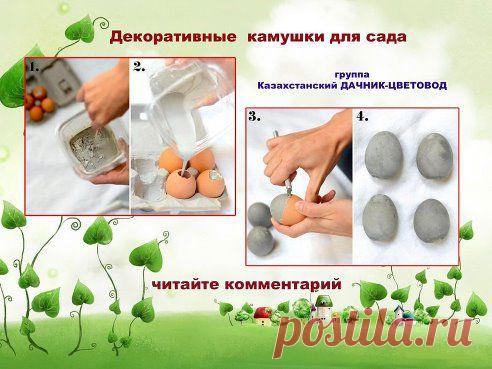 Декоративные камушки для сада

1.

2.

группа
Казахстанский ДАЧНИК-ЦВЕТОВОД

3.

4.

читайте комментарий

postila.ru