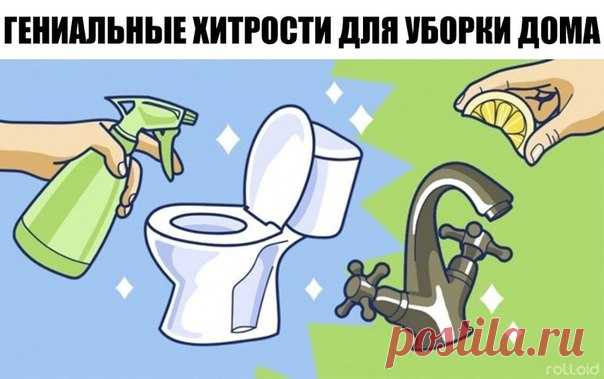 ГЕНИАЛЬНЫЕ ХИТРОСТИ ДЛЯ УБОРКИ ДОМА

postila.ru

rolloid