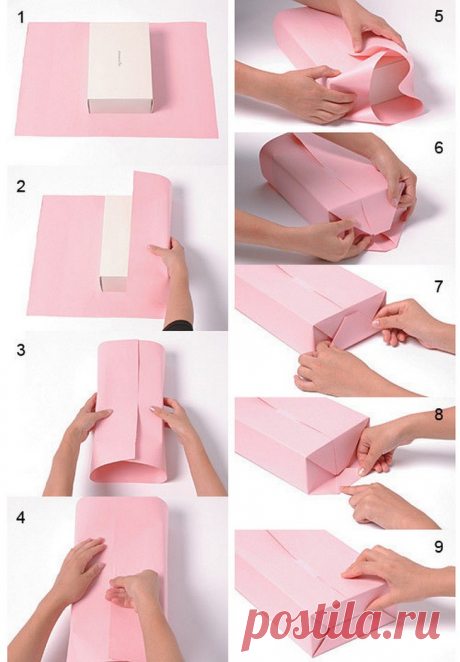 1
2
3
4
5
6
7
8
9
postila.ru