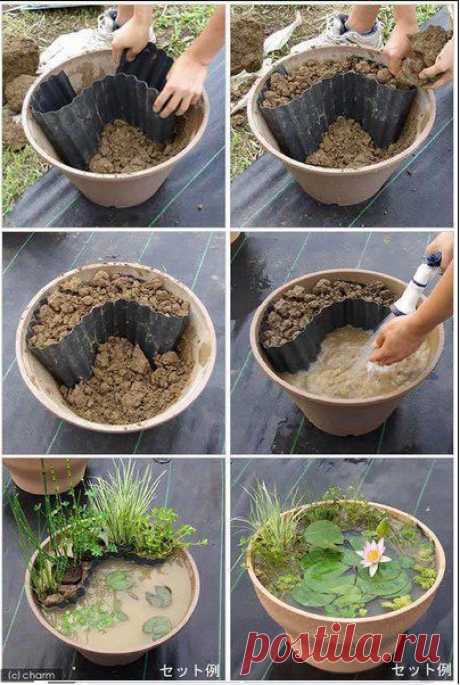 (c) charm
セット例
postila.ru
セット例