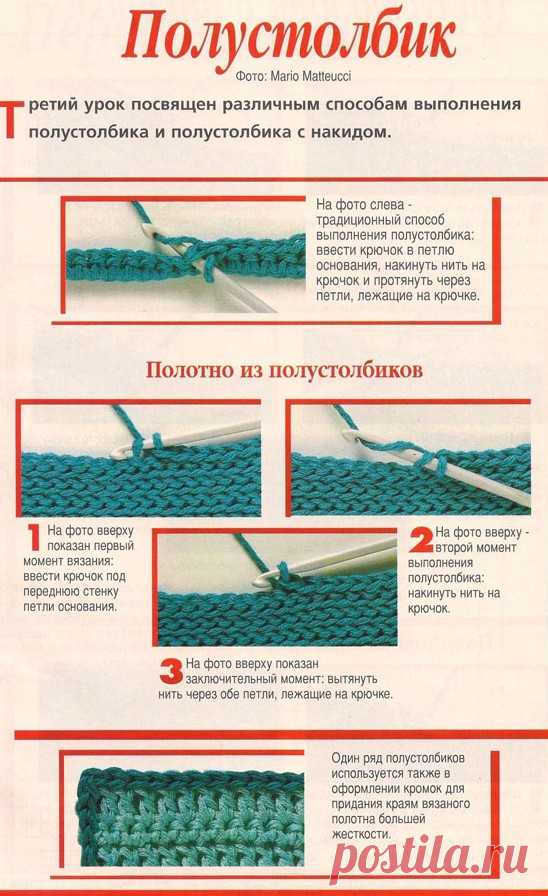 Полустолбик

Фото: Mario Matteucci

Третий урок посвящен различным способам выполнения полустолбика и полустолбика с накидом.

На фото слева - традиционный способ выполнения полустолбика: ввести крючок в петлю основания, накинуть нить на крючок и протянуть через петли, лежащие на крючке.

Полотно из полустолбиков

1 На фото вверху показан первый момент вязания: ввести крючок под переднюю стенку петли основания.

2 На фото вверху - второй момент выполнения полустолбика: накинуть нить на крючок.

3 На фото вверху показан заключительный момент: вытянуть нить через обе петли, лежащие на крючке.

Один ряд полустолбиков используется также в оформлении кромок для придания краям вязаного полотна большей жесткости.

postila.ru