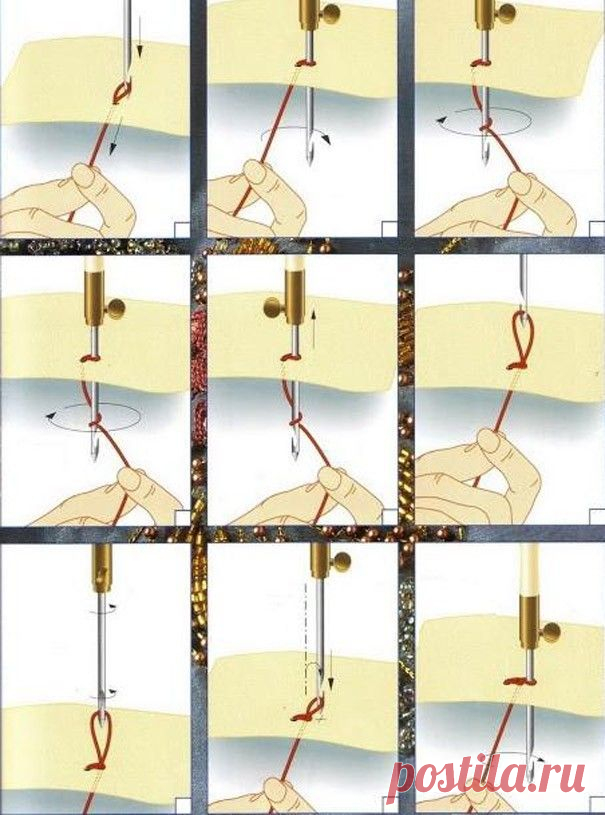 postila.ru