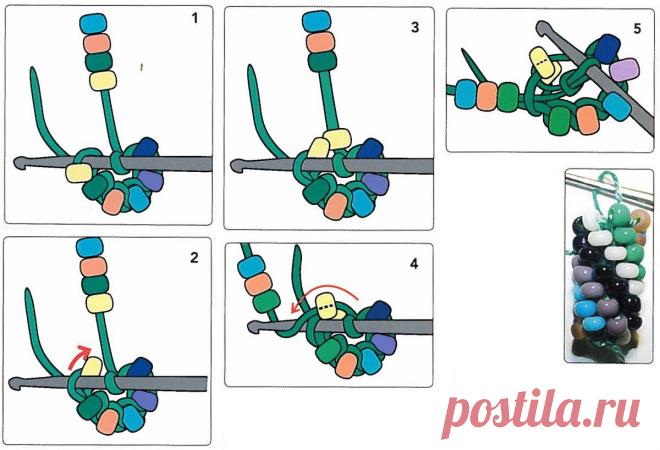 1

3

5

2

4

postila.ru