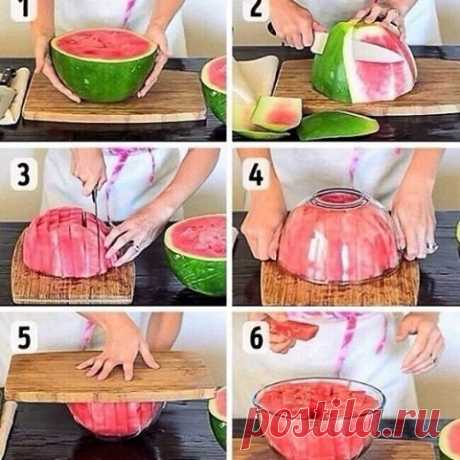 1

2

3

4

5

6

postila.ru