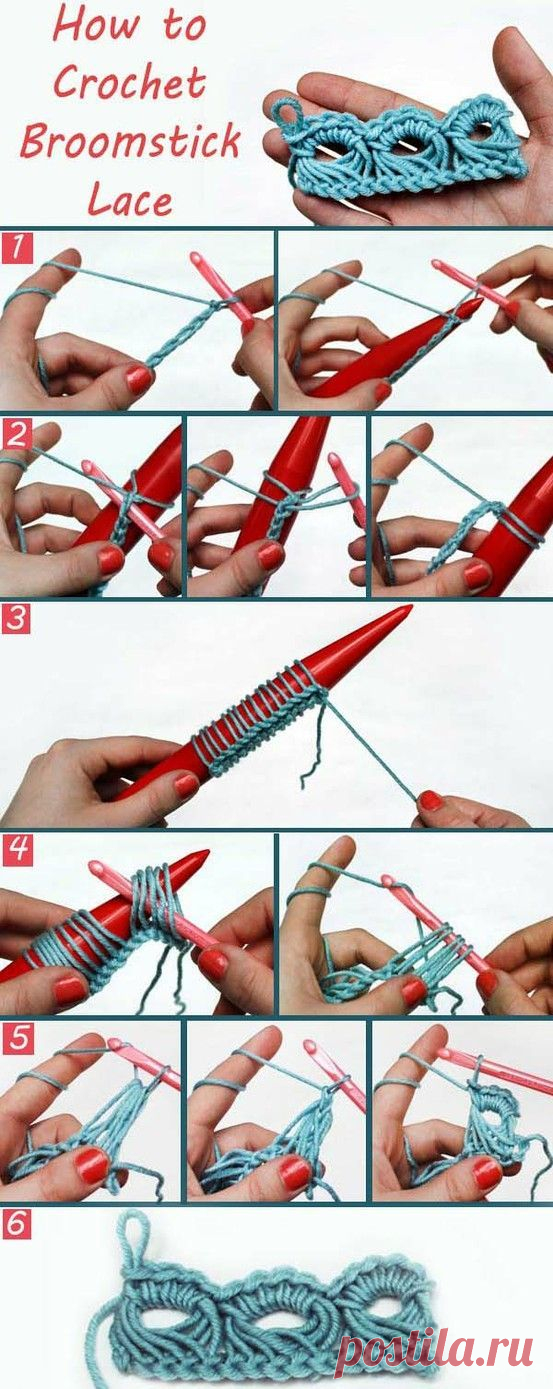 How to Crochet Broomstick Lace

1

2

3

4

5

6

postila.ru