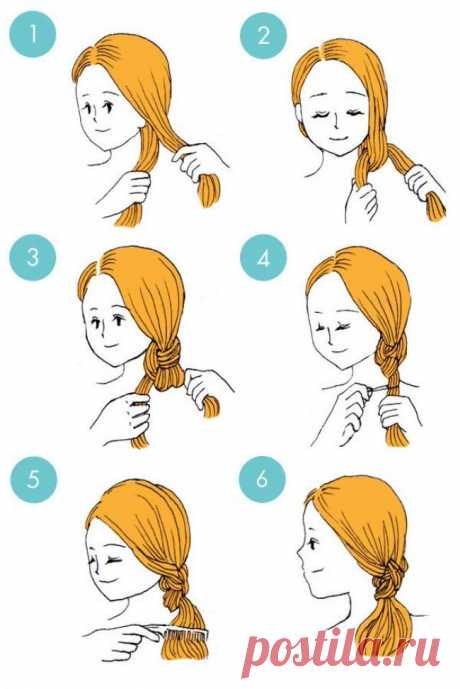 1

2

3

4

5

6

postila.ru