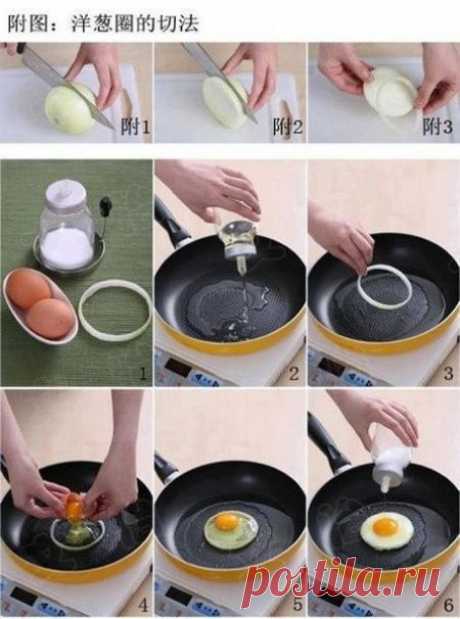 附图：洋葱圈的切法

附1

附2

附3

1

2

3

4

5

6

postila.ru