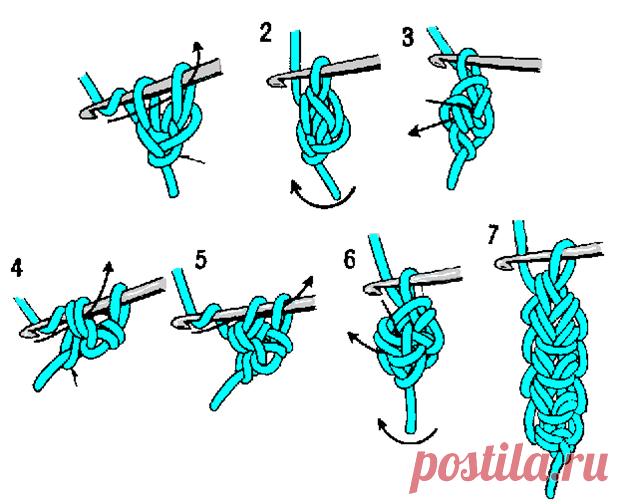 2
3
4
5
6
7
postila.ru