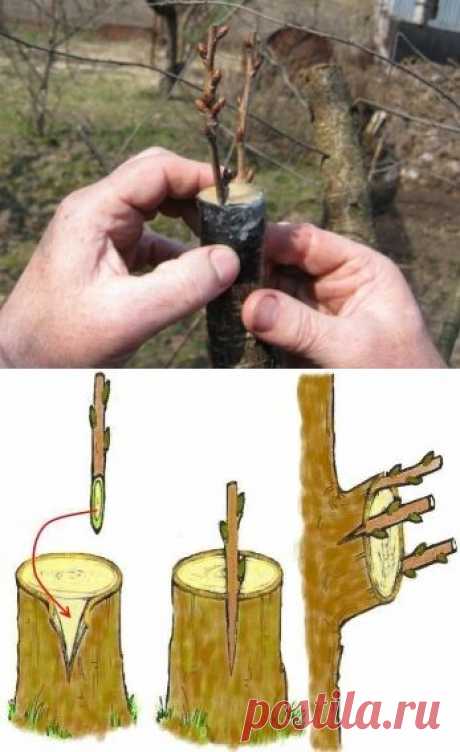 postila.ru