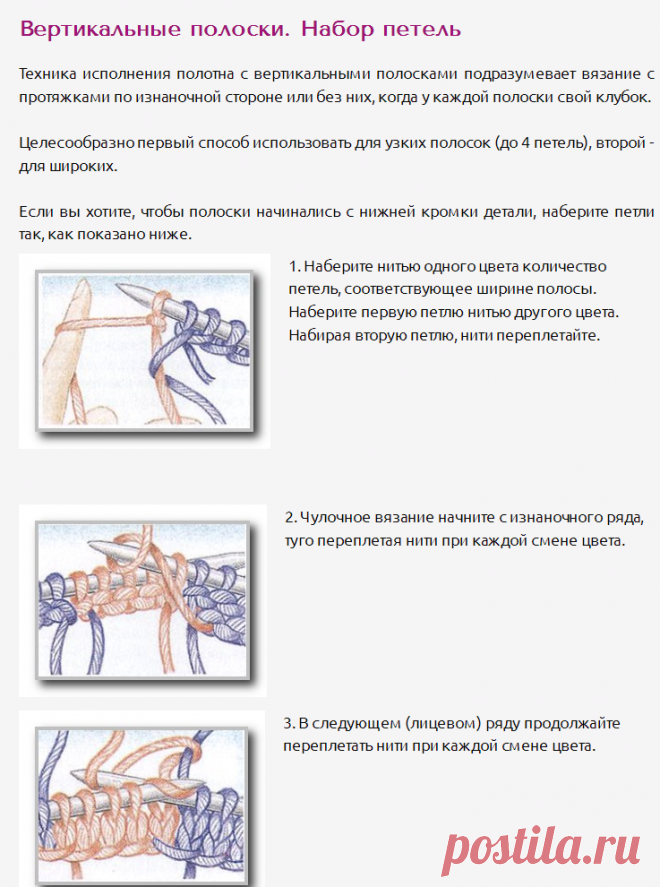 Вертикальные полоски. Набор петель

Техника исполнения полотна с вертикальными полосками подразумевает вязание с протяжками по изнаночной стороне или без них, когда у каждой полоски свой клубок.

Целесообразно первый способ использовать для узких полосок (до 4 петель), второй - для широких.

Если вы хотите, чтобы полоски начинались с нижней кромки детали, наберите петли так, как показано ниже.

1. Наберите нитью одного цвета количество петель, соответствующее ширине полосы. Наберите первую петлю нитью другого цвета. Набирая вторую петлю, нити переплетайте.

2. Чулочное вязание начните с изнаночного ряда, туго переплетая нити при каждой смене цвета.

3. В следующем (лицевом) ряду продолжайте переплетать нити при каждой смене цвета.

postila.ru