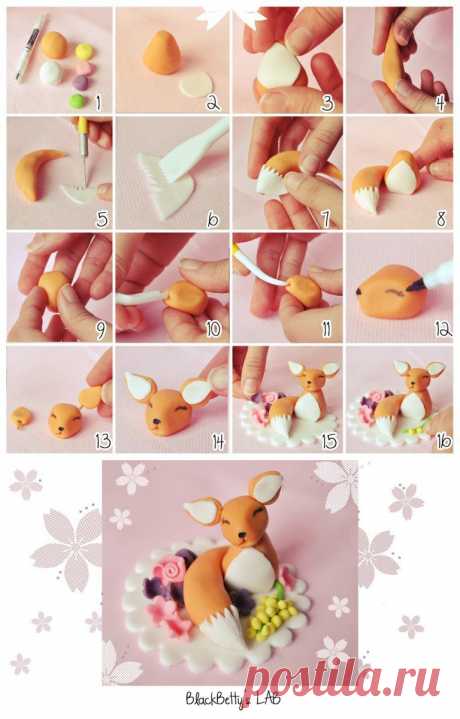 1
2
3
4
5
6
7
8
9
10
11
12
13
14
15
16

BlackBetty's LAB

postila.ru