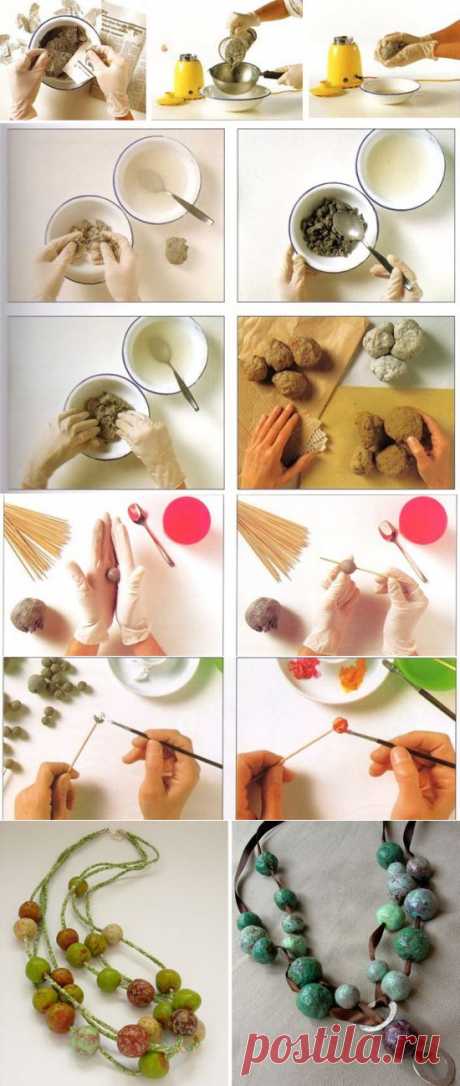 postila.ru