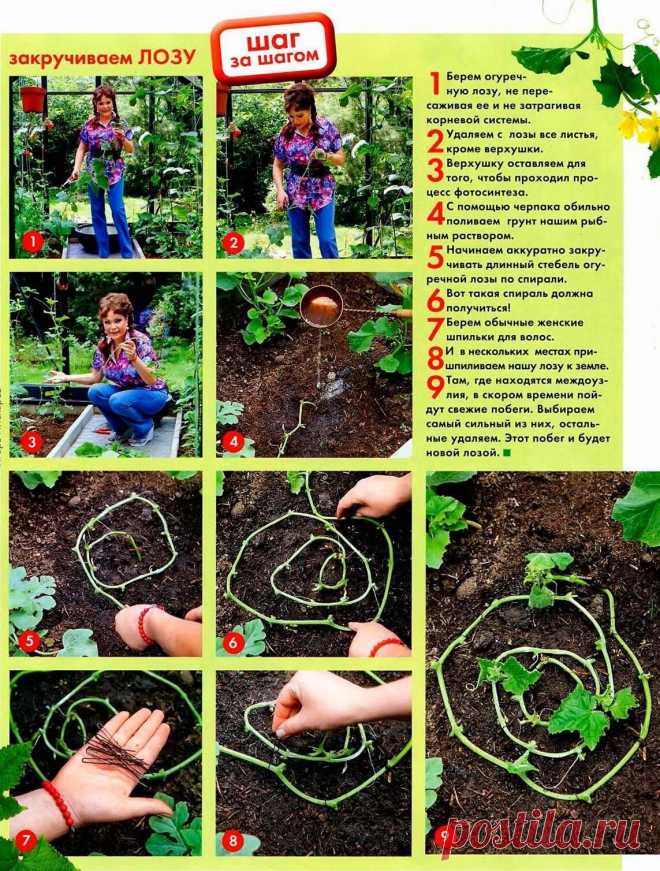 закручиваем ЛОЗУ

шаг за шагом

1 Берем огуречную лозу, не пересаживая ее и не затрагивая корневой системы.
2 Удаляем с лозы все листья, кроме верхушки.
3 Верхушку оставляем для того, чтобы проходил процесс фотосинтеза.
4 С помощью черпака обильно поливаем грунт нашим рыбным раствором.
5 Начинаем аккуратно закручивать длинный стебель огуречной лозы по спирали.
6 Вот такая спираль должна получиться!
7 Берем обычные женские шпильки для волос.
8 И в нескольких местах пришпиливаем нашу лозу к земле.
9 Там, где находятся междоузлия, в скором времени пойдут свежие побеги. Выбираем самый сильный из них, остальные удаляем. Этот побег и будет новой лозой.

1
2
3
4
5
6
7
8
9

postila.ru