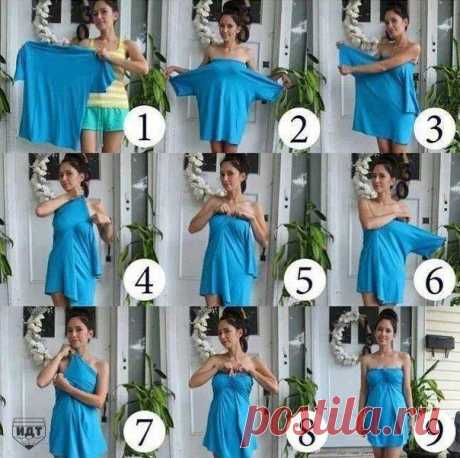 1
2
3
4
5
6
ИДТ
7
8
9
postila.ru