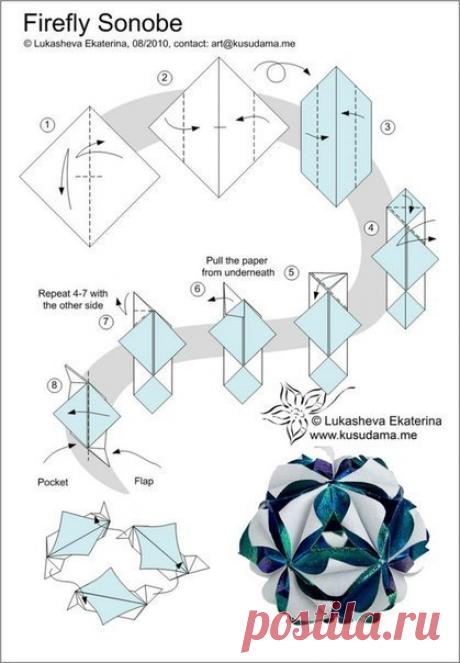 Firefly Sonobe
© Lukasheva Ekaterina, 08/2010, contact: art@kusudama.me

1

2

3

4

Pull the paper from underneath

5

6

Repeat 4-7 with the other side

7

8

Pocket

Flap

© Lukasheva Ekaterina
www.kusudama.me

postila.ru