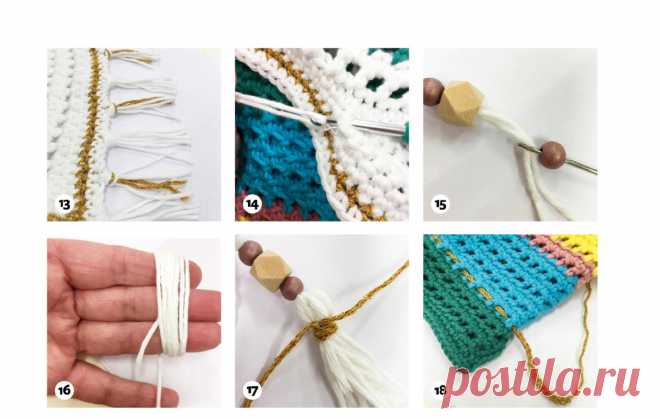 13

14

15

16

17

18

postila.ru