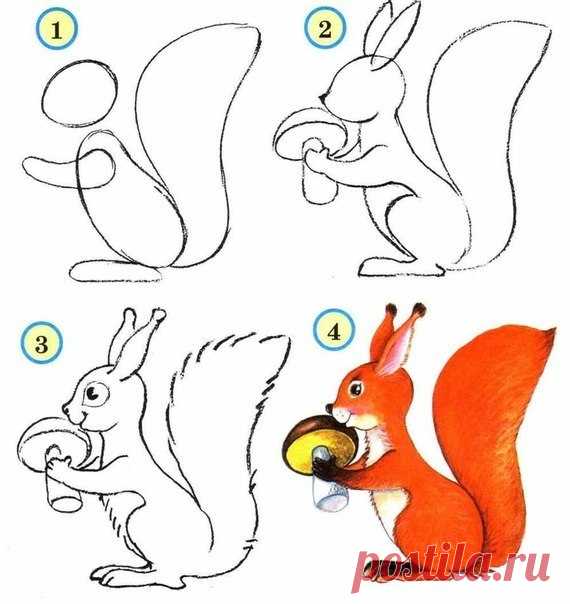 1

2

3

4

postila.ru