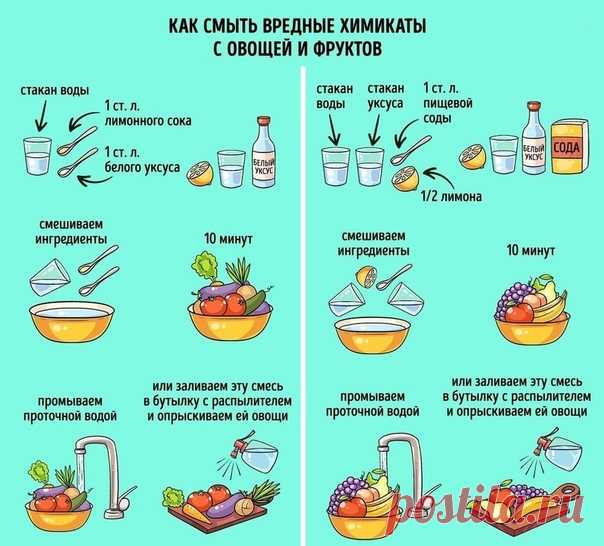 КАК СМЫТЬ ВРЕДНЫЕ ХИМИКАТЫ С ОВОЩЕЙ И ФРУКТОВ

стакан воды

1 ст. л. лимонного сока

1 ст. л. белого уксуса

БЕЛЫЙ УКСУС

смешиваем ингредиенты

10 минут

промываем проточной водой

или заливаем эту смесь в бутылку с распылителем и опрыскиваем ей овощи

стакан воды

стакан уксуса

1 ст. л. пищевой соды

1/2 лимона

БЕЛЫЙ УКСУС

СОДА

смешиваем ингредиенты

10 минут

промываем проточной водой

или заливаем эту смесь в бутылку с распылителем и опрыскиваем ей овощи

postila.ru