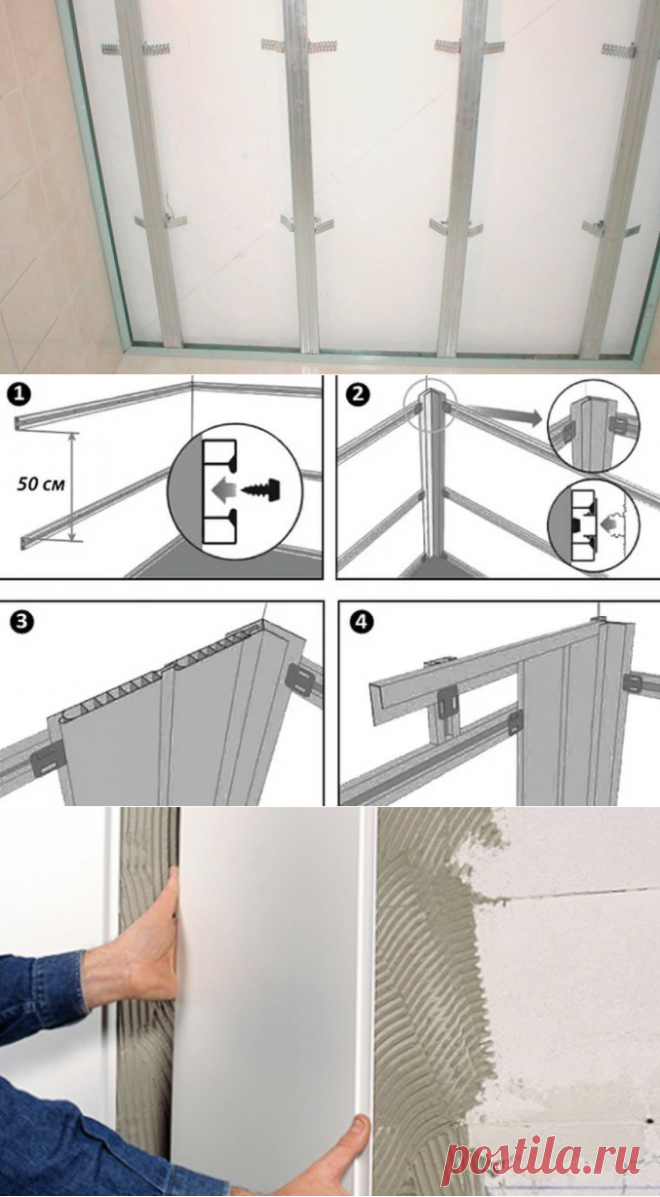 1
50 см
2
3
4
postila.ru