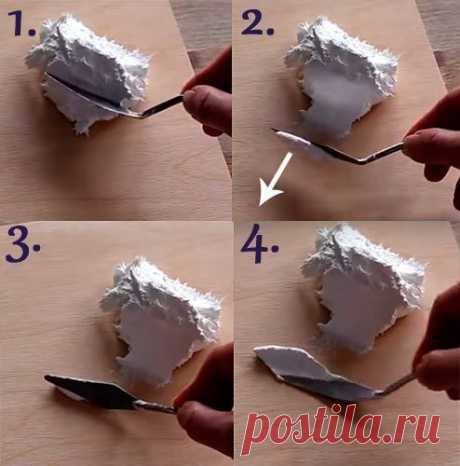 1.

2.

3.

4.

postila.ru