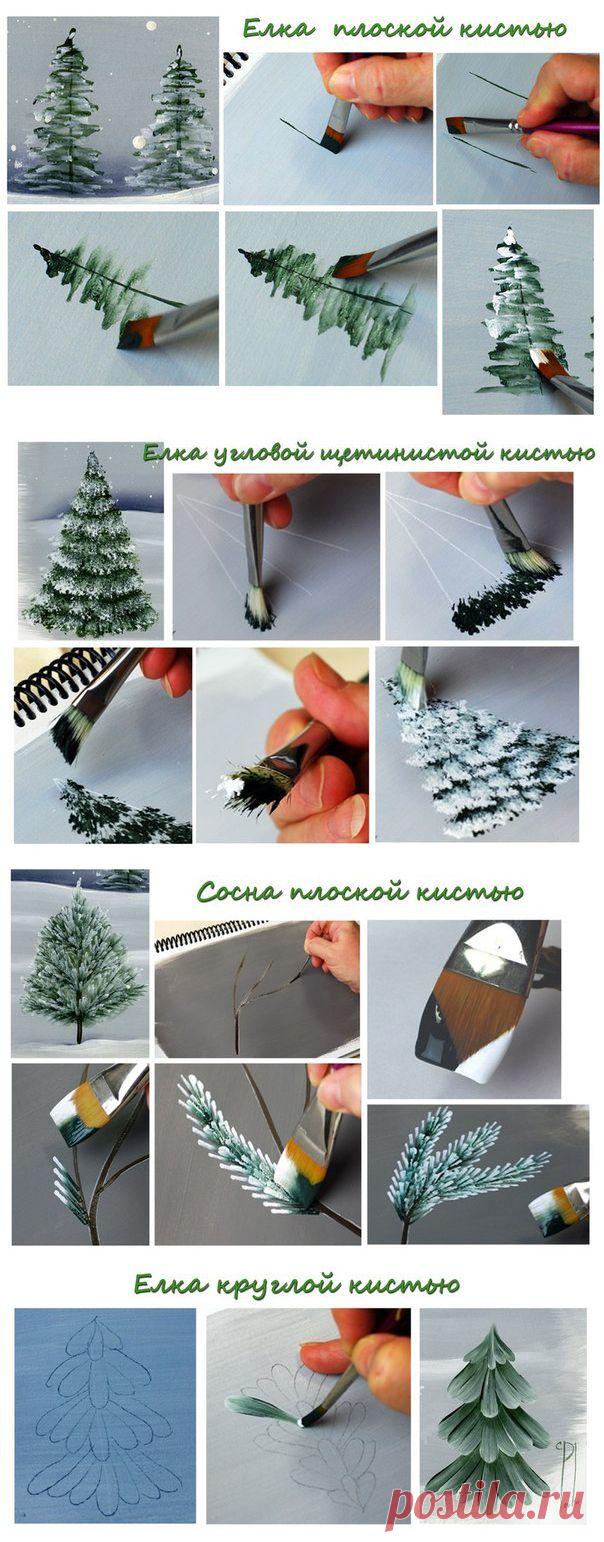 Елка плоской кистью

Елка угловой щетинистой кистью

Сосна плоской кистью

Елка круглой кистью

postila.ru