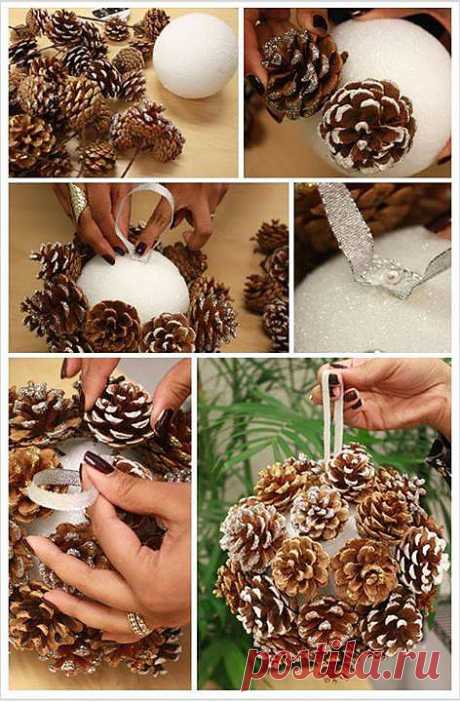 postila.ru