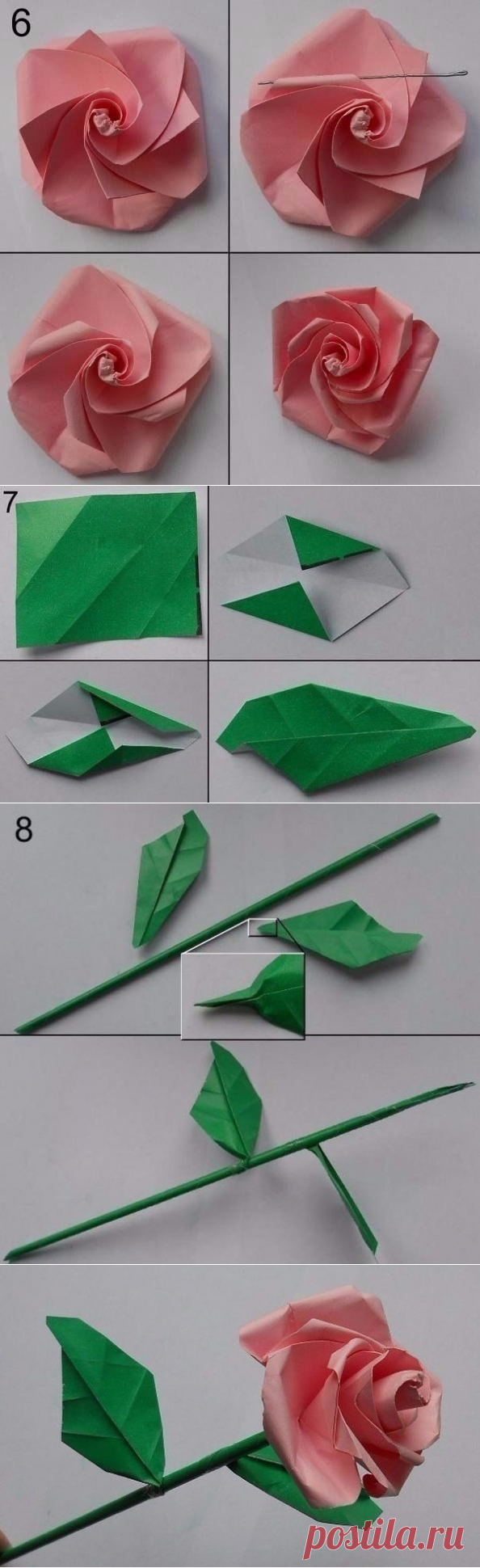 6

7

8

postila.ru