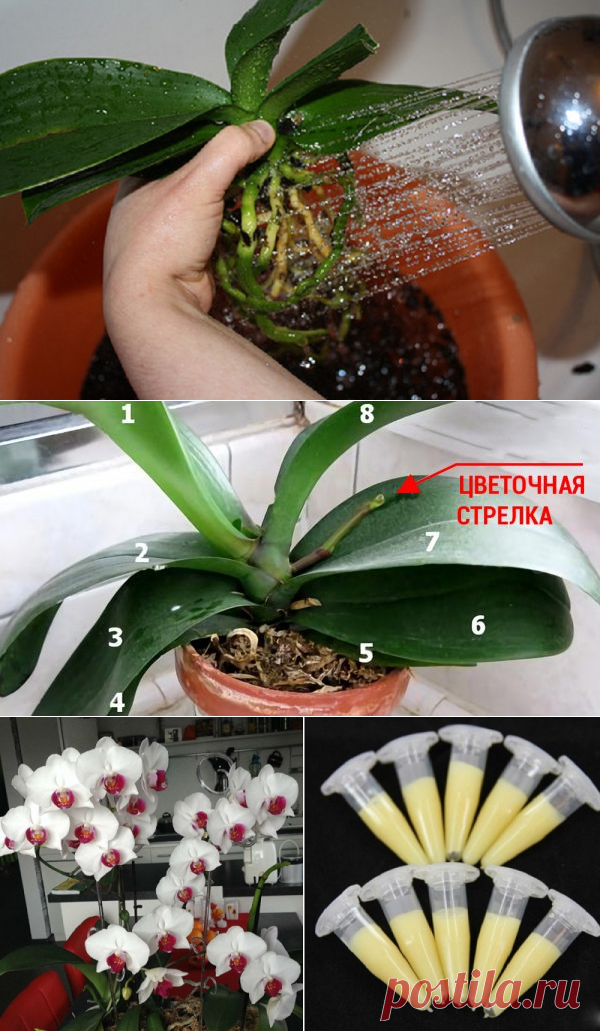 1
8
ЦВЕТОЧНАЯ СТРЕЛКА
2
7
3
6
5
4
postila.ru