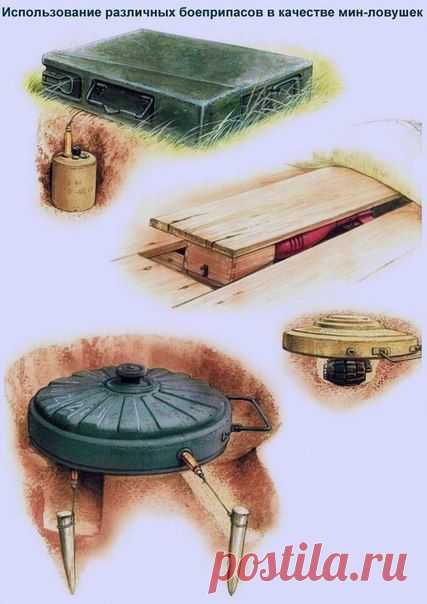 Использование различных боеприпасов в качестве мин-ловушек

postila.ru