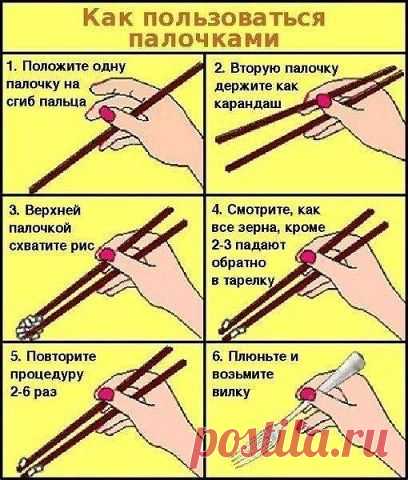 Как пользоваться палочками

1. Положите одну палочку на сгиб пальца

2. Вторую палочку держите как карандаш

3. Верхней палочкой схватите рис

4. Смотрите, как все зерна, кроме 2-3 падают обратно в тарелку

5. Повторите процедуру 2-6 раз

6. Плюньте и возьмите вилку

postila.ru