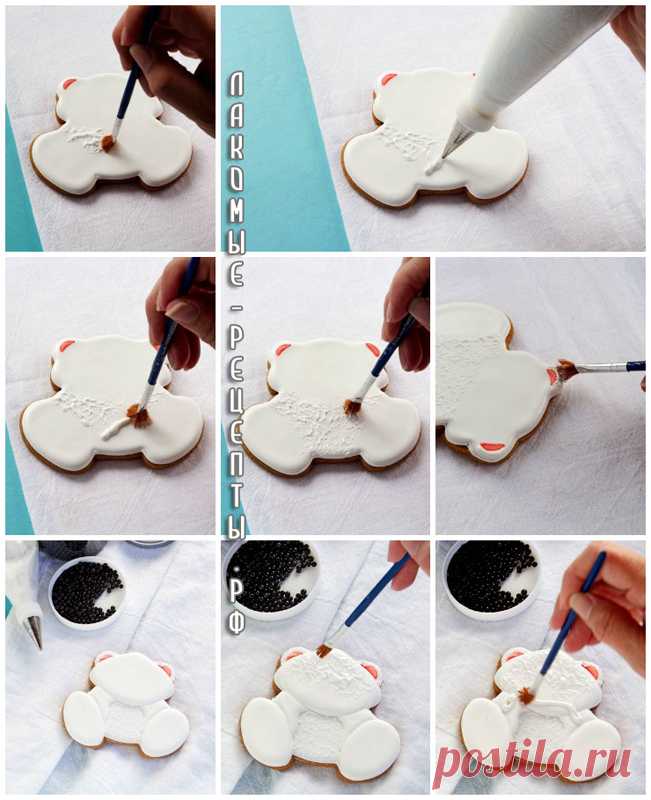 ЛАКОМЫЕ-РЕЦЕПТЫ.РФ

postila.ru