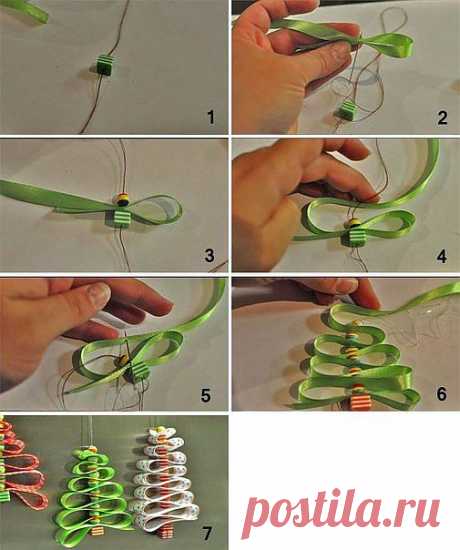 1
2
3
4
5
6
7
postila.ru