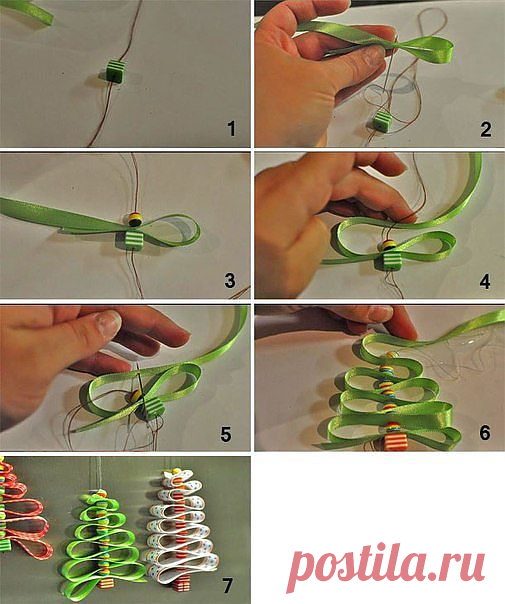 1
2
3
4
5
6
7
postila.ru