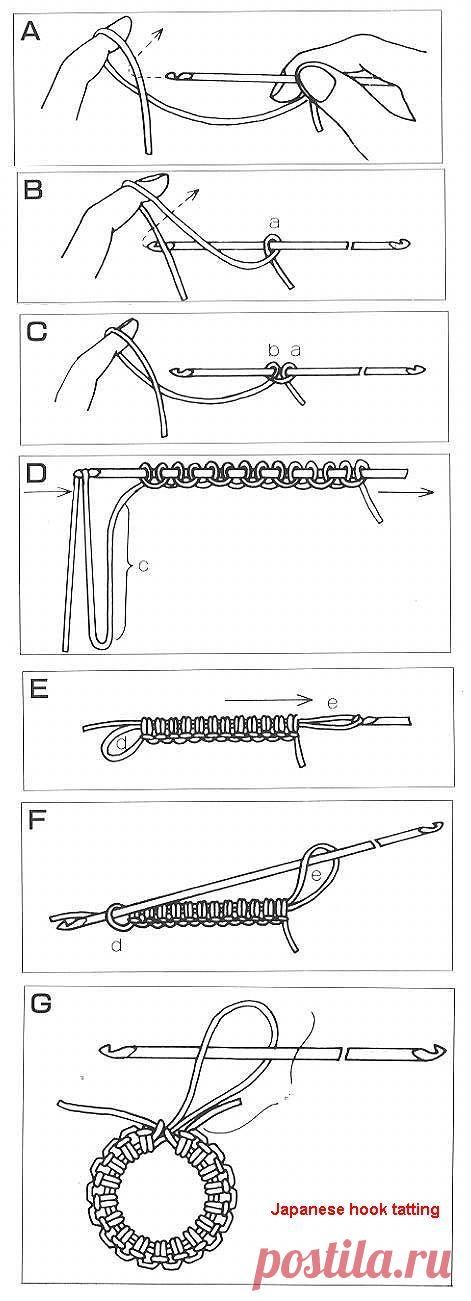 A

B

a

C

b a

D

c

E

e

d

F

e

d

G

Japanese hook tatting

postila.ru