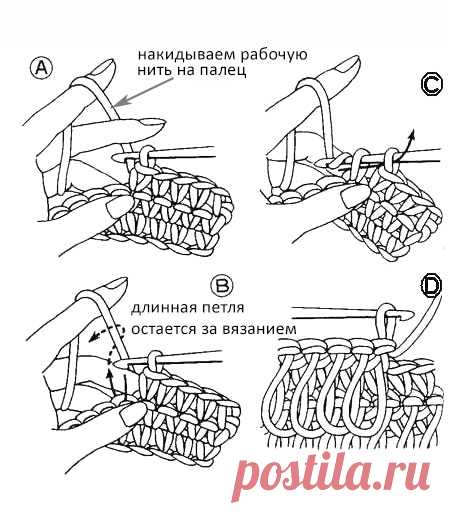 A

накидываем рабочую нить на палец

C

B

длинная петля остается за вязанием

D

postila.ru