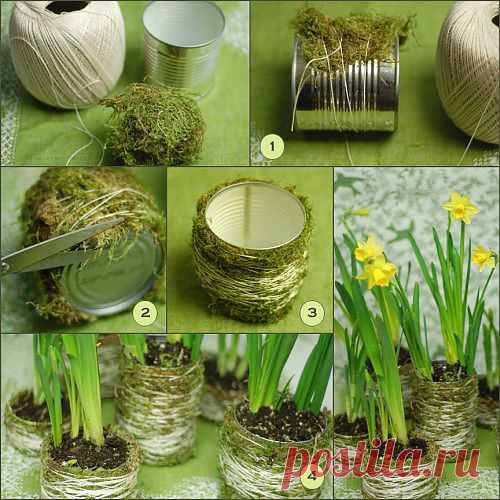 1

2

3

4

postila.ru