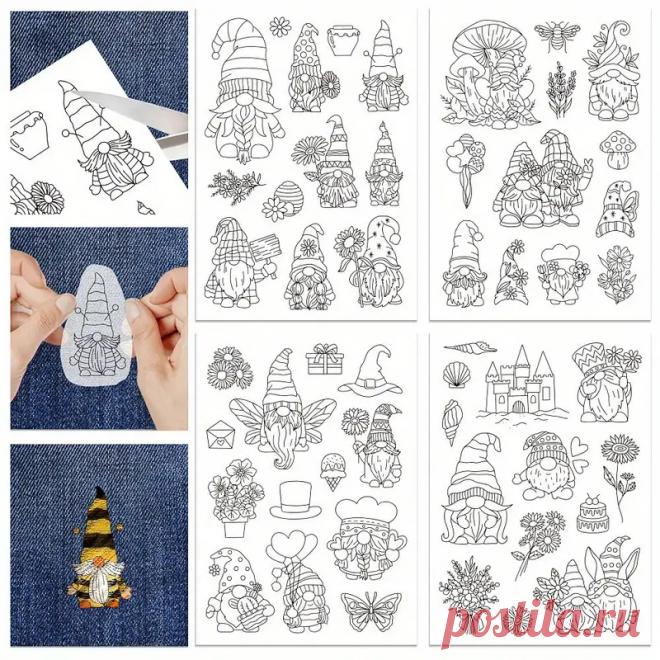 postila.ru