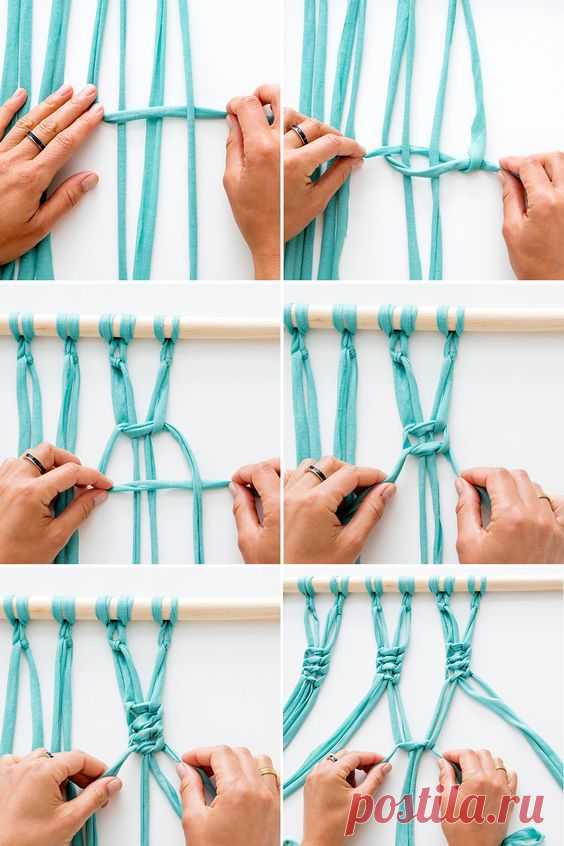 postila.ru