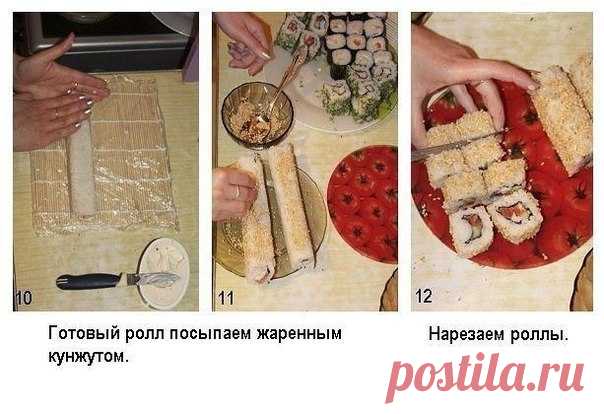 10

11

12

Готовый ролл посыпаем жаренным кунжутом.

Нарезаем роллы.

postila.ru