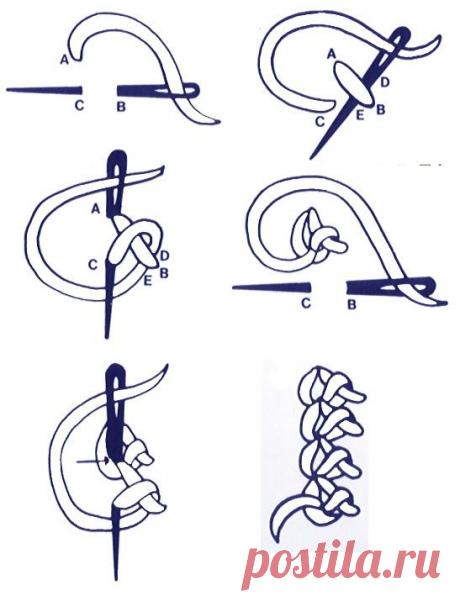 A
C B

A
D
C E B

A
C D
E B

C B

postila.ru