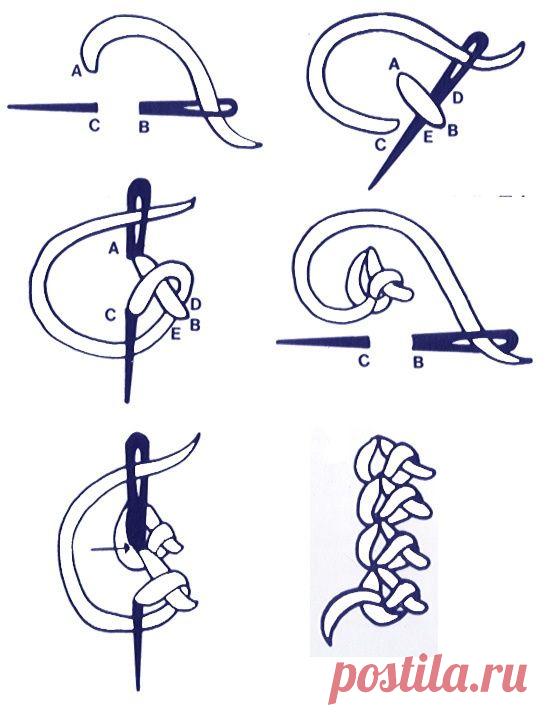 A
C B

A
D
C E B

A
C D
E B

C B

postila.ru