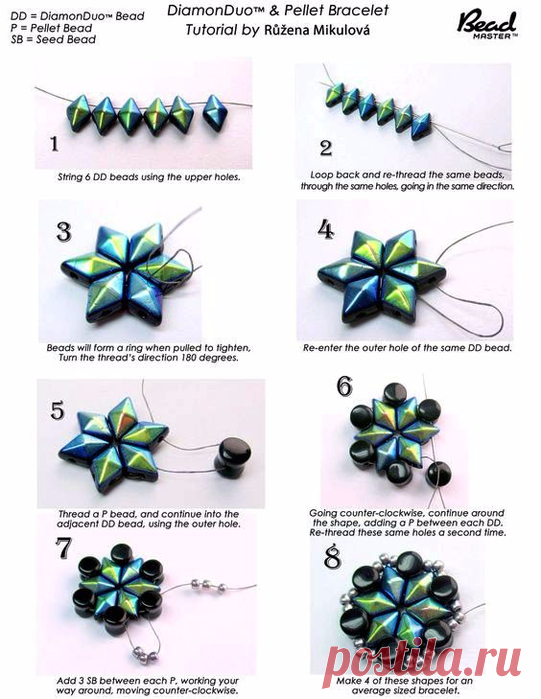 DD = DiamonDuo™ Bead
P = Pellet Bead
SB = Seed Bead

DiamonDuo™ & Pellet Bracelet
Tutorial by Růžena Mikulová

Bead MASTER™

1
String 6 DD beads using the upper holes.

2
Loop back and re-thread the same beads, through the same holes, going in the same direction.

3
Beads will form a ring when pulled to tighten, Turn the thread's direction 180 degrees.

4
Re-enter the outer hole of the same DD bead.

5
Thread a P bead, and continue into the adjacent DD bead, using the outer hole.

6
Going counter-clockwise, continue around the shape, adding a P between each DD. Re-thread these same holes a second time.

7
Add 3 SB between each P, working your way around, moving counter-clockwise.

8
Make 4 of these shapes for an average sized bracelet.

postila.ru