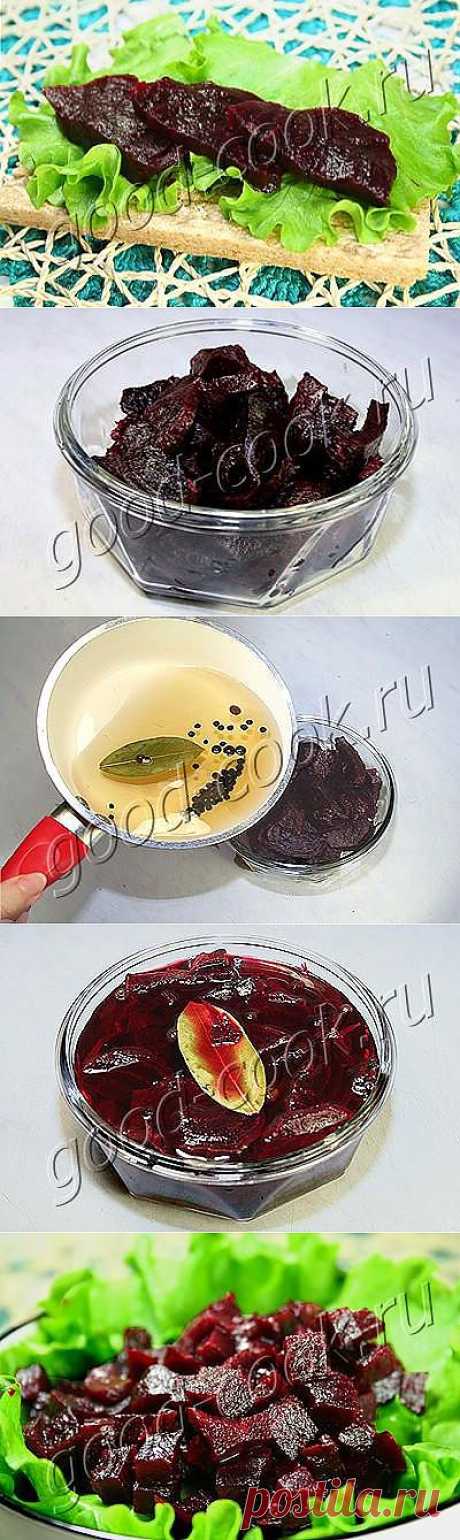 good-cook.ru

good-cook.ru

good-cook.ru

good-cook.ru

good-cook.ru

postila.ru