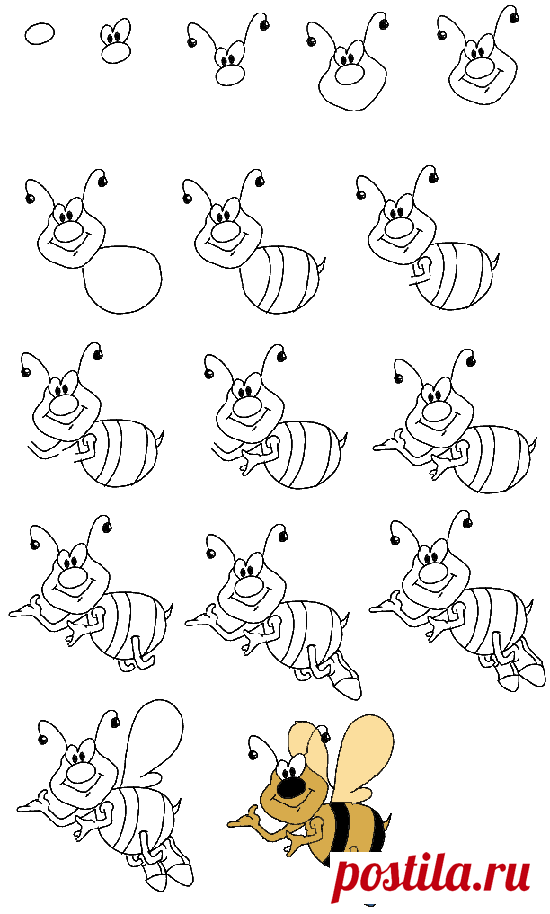 postila.ru