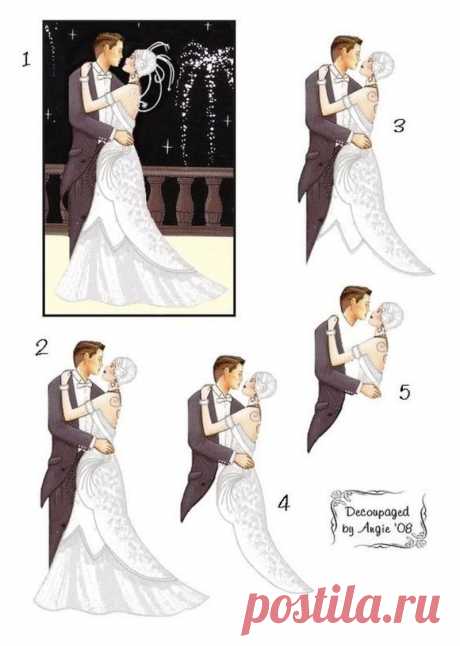 1

3

2

5

4

Decoupaged by Angie '08

postila.ru