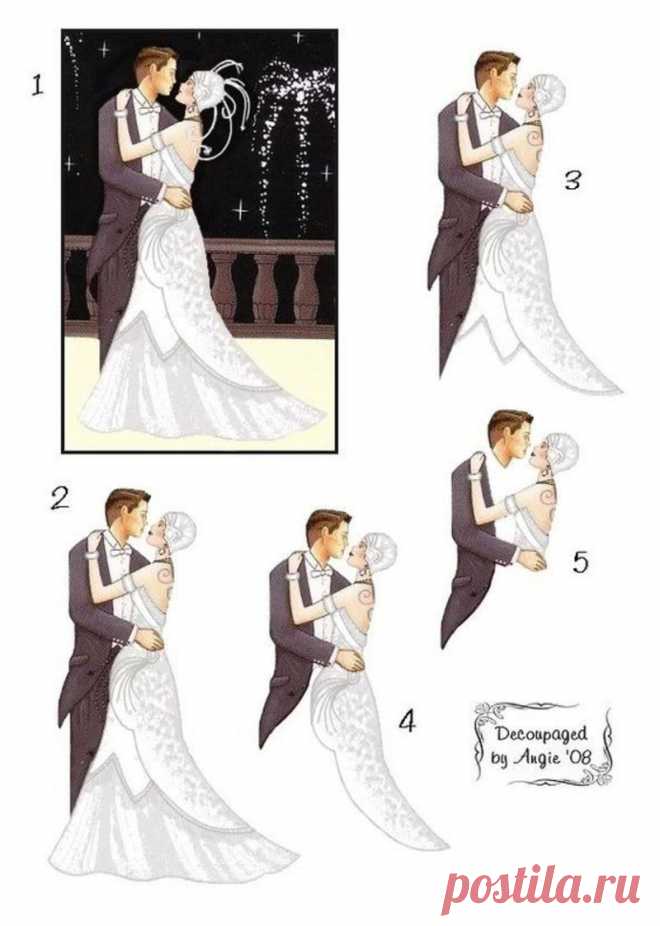 1

3

2

5

4

Decoupaged by Angie '08

postila.ru